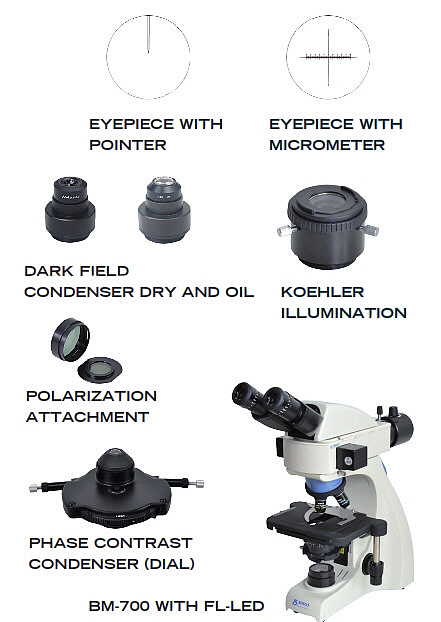 EYEPIECE WITH POINTER

EYEPIECE WITH MICROMETER

DARK FIELD CONDENSER DRY AND OIL

KOEHLER ILLUMINATION

POLARIZATION ATTACHMENT

PHASE CONTRAST CONDENSER (DIAL)

BM-700 WITH FL-LED